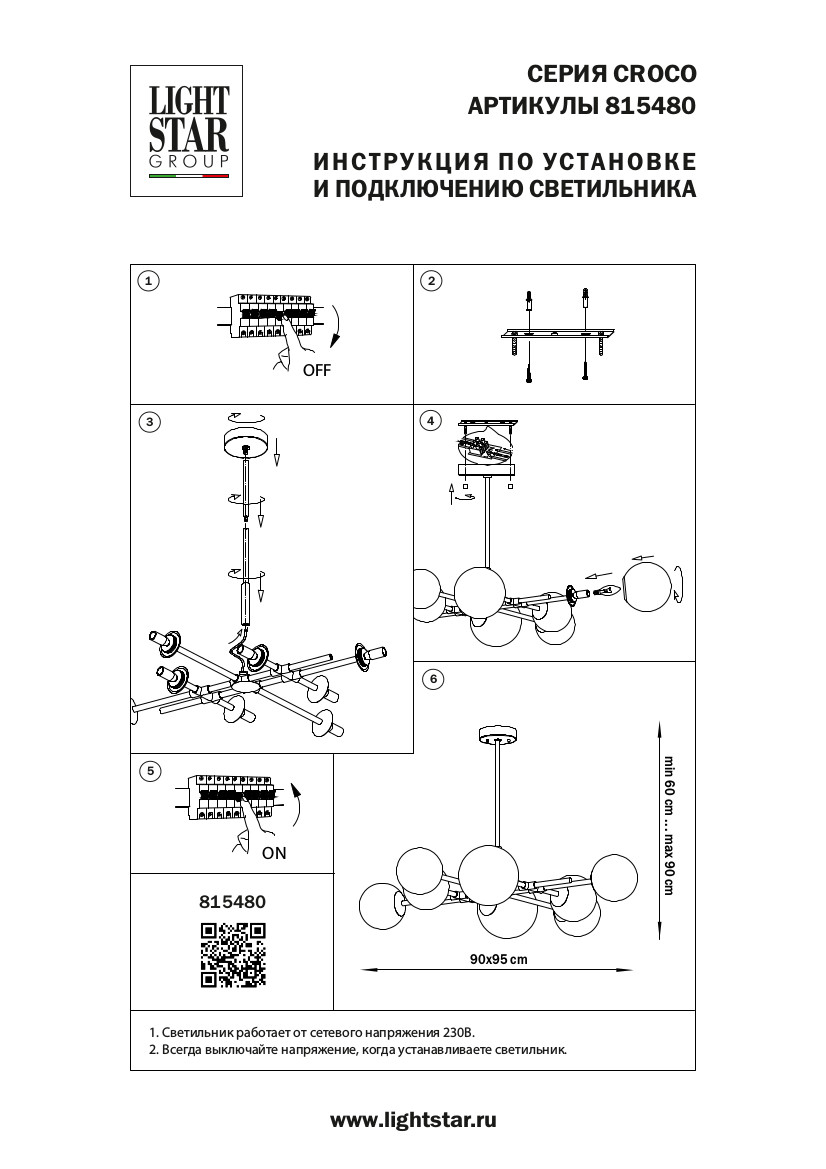 LIGHT STAR GROUP

СЕРИЯ CROCO
АРТИКУЛЫ 815480

ИНСТРУКЦИЯ ПО УСТАНОВКЕ
И ПОДКЛЮЧЕНИЮ СВЕТИЛЬНИКА

1
OFF

2

3

4

5
ON

6
min 60 cm ... max 90 cm
90x95 cm

815480

1. Светильник работает от сетевого напряжения 230В.
2. Всегда выключайте напряжение, когда устанавливаете светильник.

www.lightstar.ru