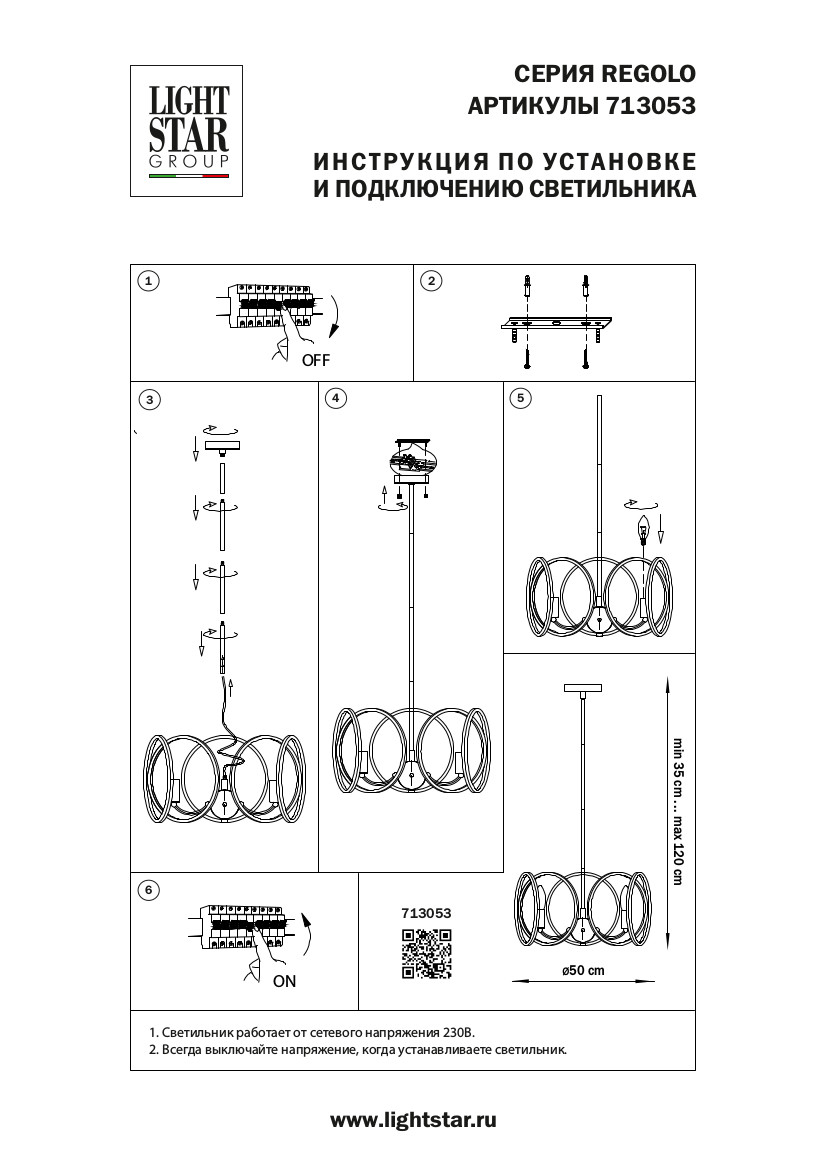 LIGHT STAR GROUP

СЕРИЯ REGOLO
АРТИКУЛЫ 713053

ИНСТРУКЦИЯ ПО УСТАНОВКЕ
И ПОДКЛЮЧЕНИЮ СВЕТИЛЬНИКА

1

OFF

2

3

4

5

min 35 cm... max 120 cm

ø50 cm

6

ON

713053

1. Светильник работает от сетевого напряжения 230В.
2. Всегда выключайте напряжение, когда устанавливаете светильник.

www.lightstar.ru