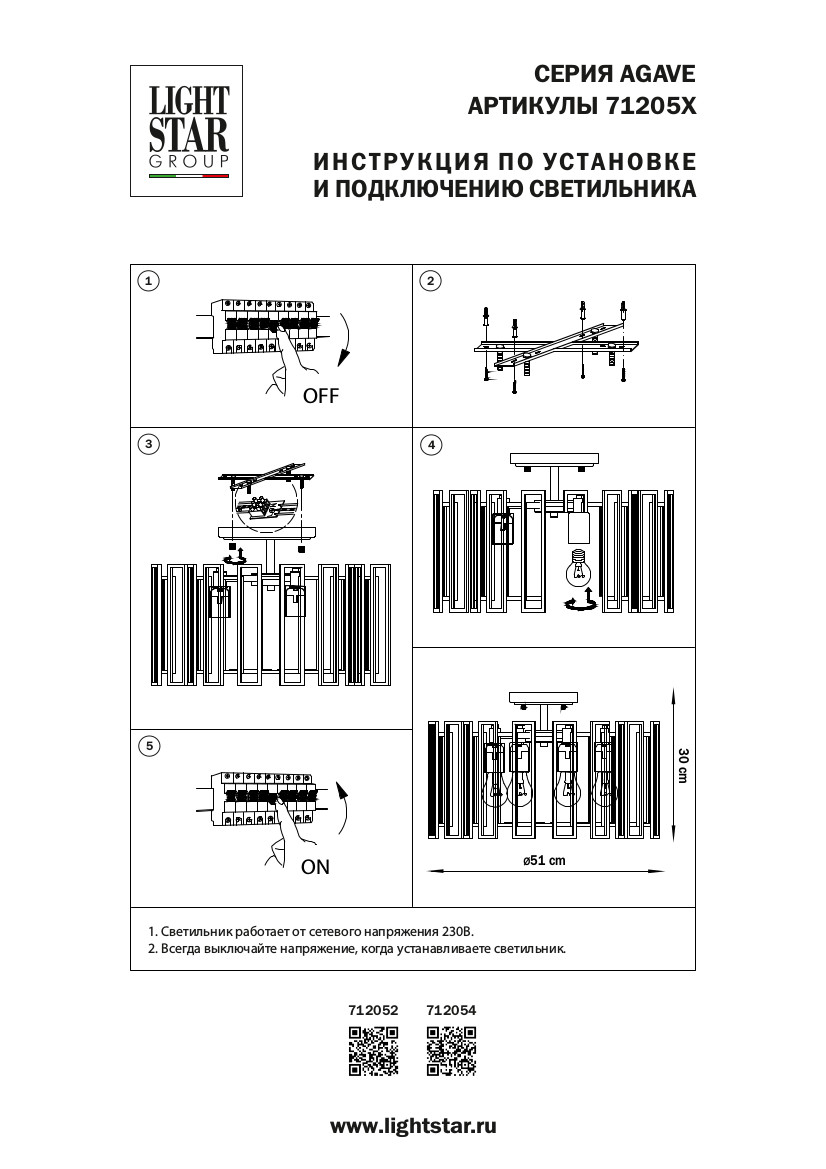 LIGHT STAR GROUP

СЕРИЯ AGAVE
АРТИКУЛЫ 71205X

ИНСТРУКЦИЯ ПО УСТАНОВКЕ
И ПОДКЛЮЧЕНИЮ СВЕТИЛЬНИКА

1

OFF

2

3

4

5

ON

30 cm

ø51 cm

1. Светильник работает от сетевого напряжения 230В.
2. Всегда выключайте напряжение, когда устанавливаете светильник.

712052 712054

www.lightstar.ru